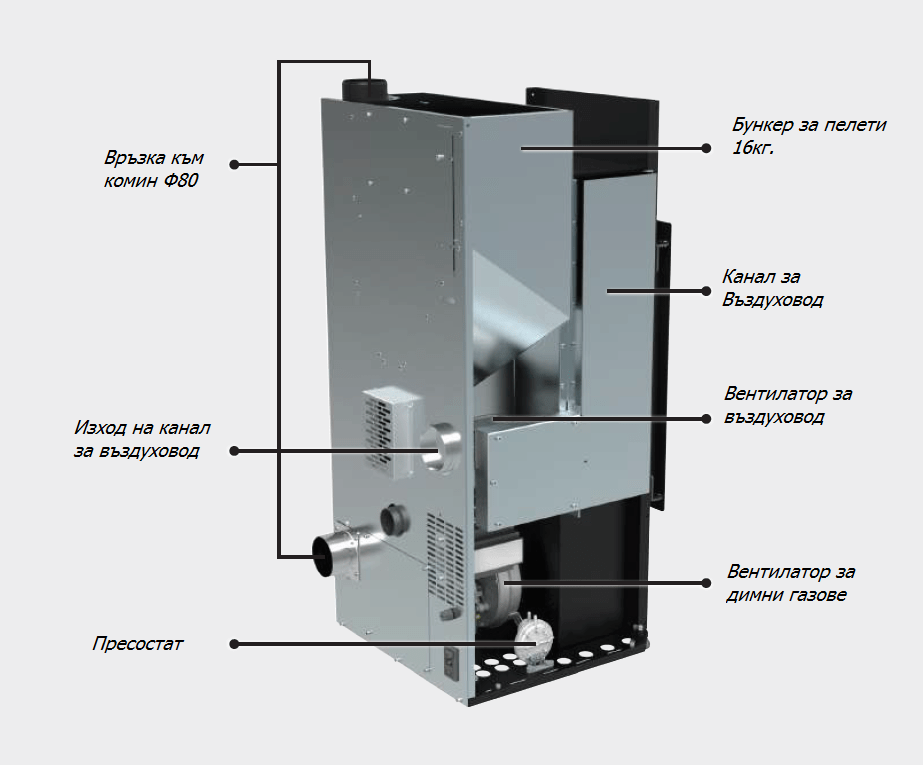 Връзка към комин Ф80

Изход на канал за въздуховод

Пресостат

Бункер за пелети 16кг.

Канал за Въздуховод

Вентилатор за въздуховод

Вентилатор за димни газове